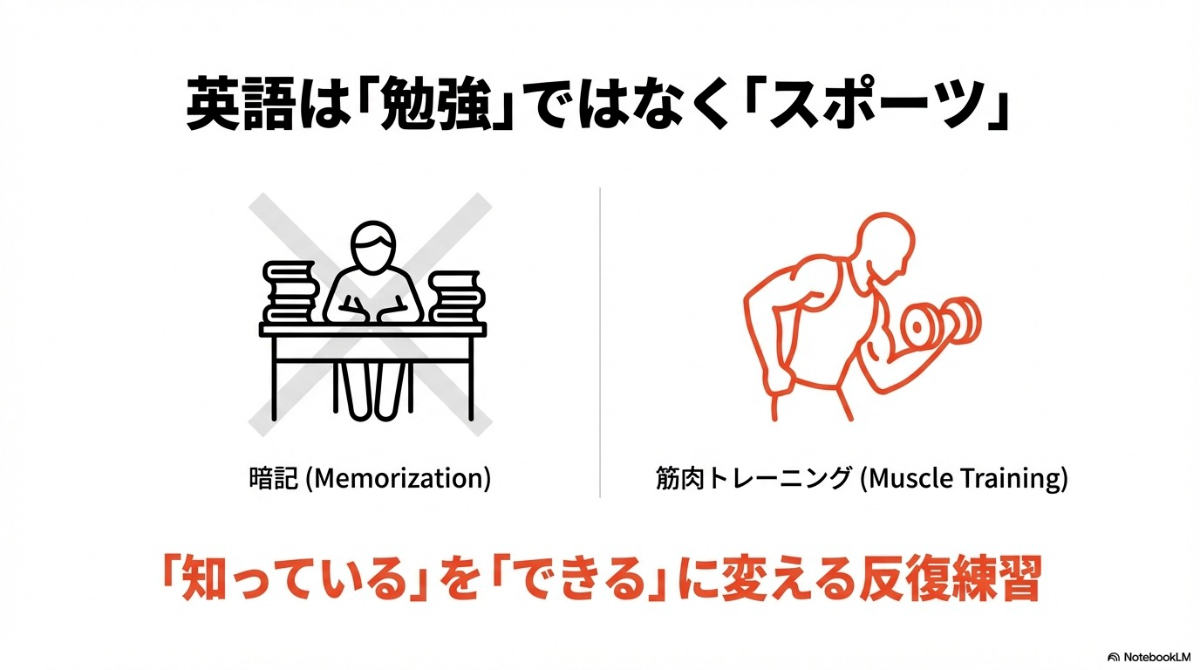 英語は「勉強」ではなく「スポーツ」

暗記 (Memorization)

筋肉トレーニング (Muscle Training)

「知っている」を「できる」に変える反復練習

NotebookLM