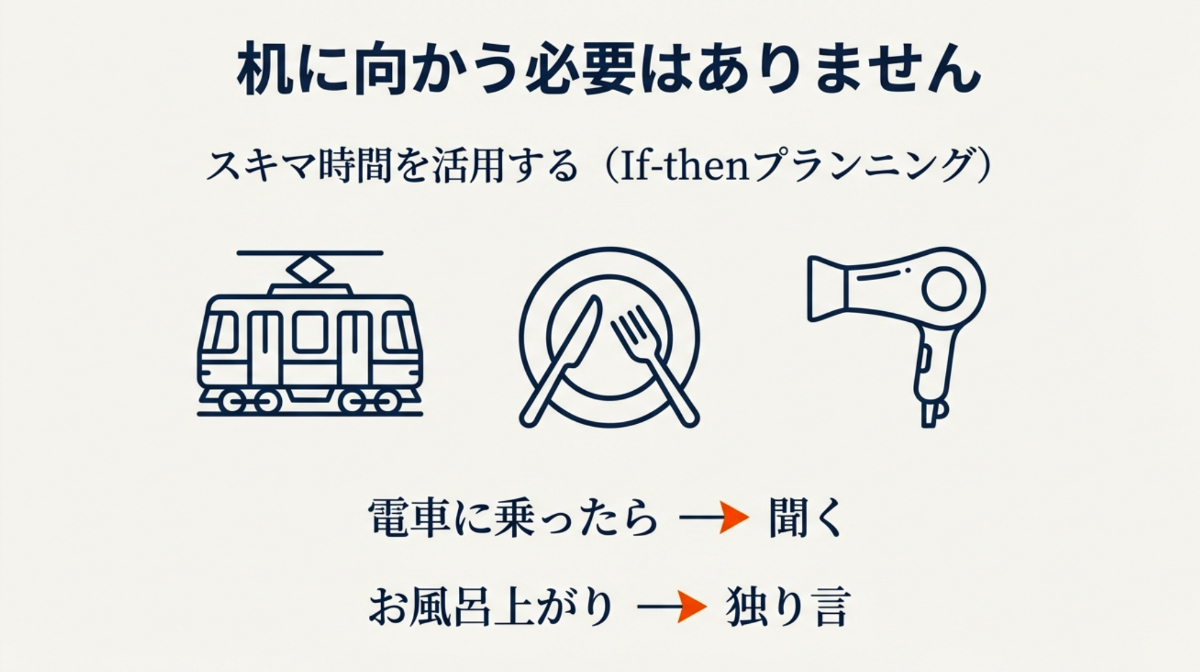 机に向かう必要はありません

スキマ時間を活用する（If-thenプランニング）

電車に乗ったら → 聞く

お風呂上がり → 独り言